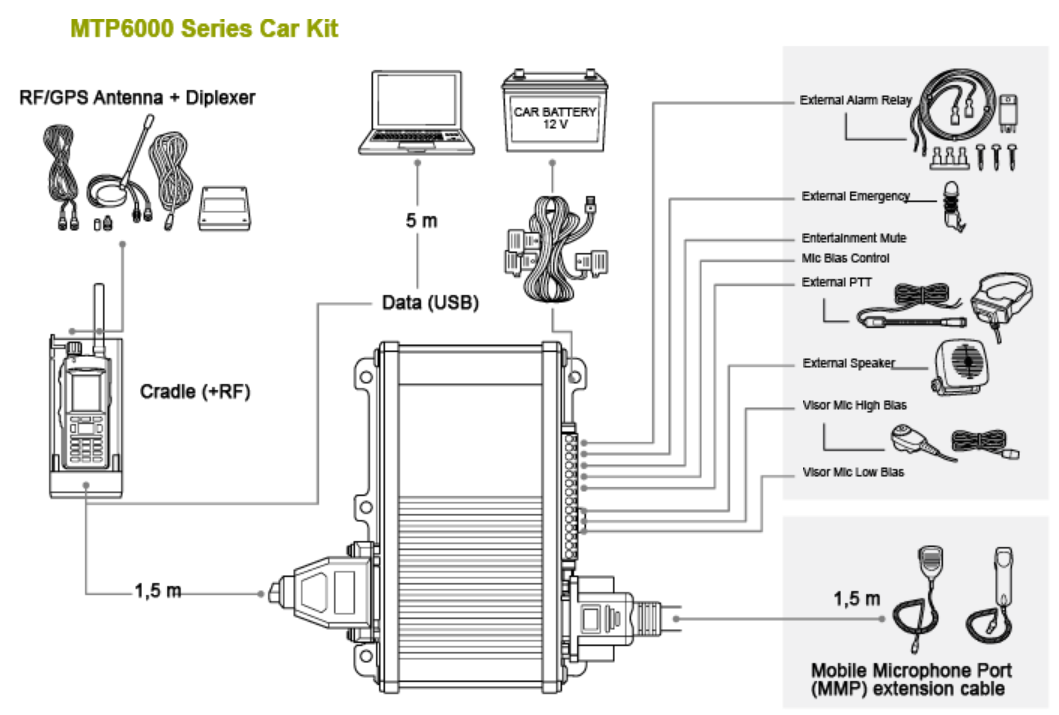 MTP6000 Series Car Kit

RF/GPS Antenna + Diplexer

CAR BATTERY
12 V

5 m

Data (USB)

Cradle (+RF)

1,5 m

External Alarm Relay

External Emergency

Entertainment Mute

Mic Bias Control

External PTT

External Speaker

Visor Mic High Bias

Visor Mic Low Bias

1,5 m

Mobile Microphone Port
(MMP) extension cable